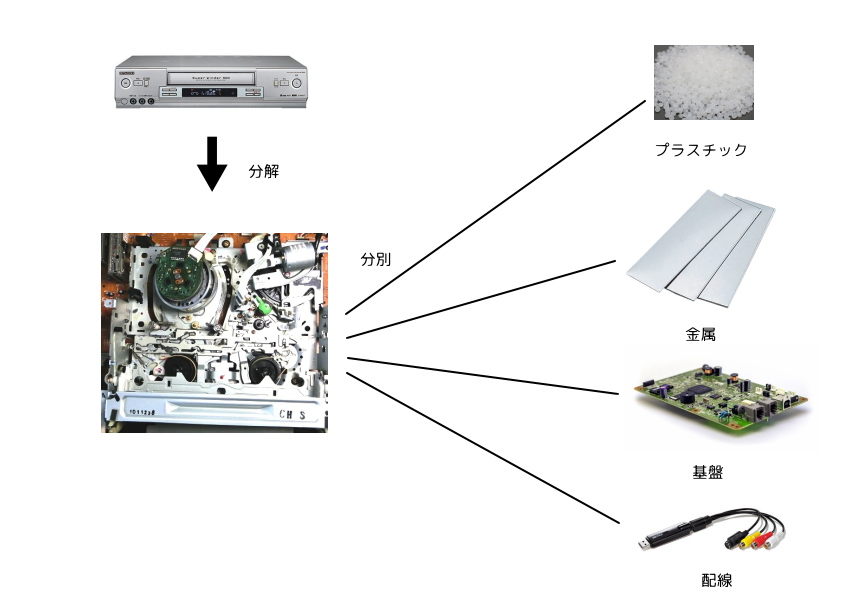 分解

分別

プラスチック

金属

基盤

配線